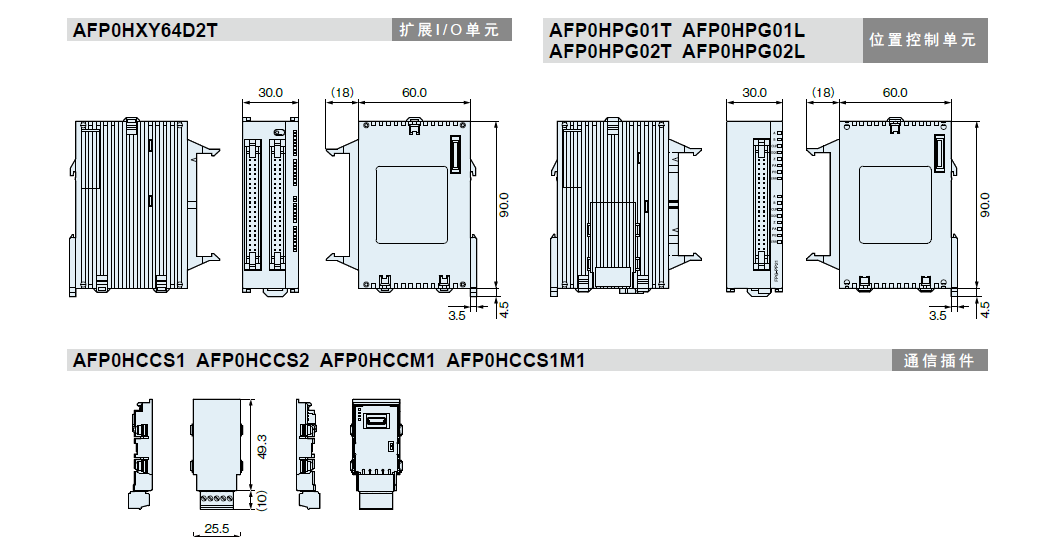 AFP0HXY64D2T

扩展I/O单元

30.0

(18)

60.0

90.0

3.5

4.5

AFP0HPG01T AFP0HPG01L
AFP0HPG02T AFP0HPG02L

位置控制单元

30.0

(18)

60.0

90.0

3.5

4.5

AFP0HCCS1 AFP0HCCS2 AFP0HCCM1 AFP0HCCS1M1

通信插件

49.3

(10)

25.5